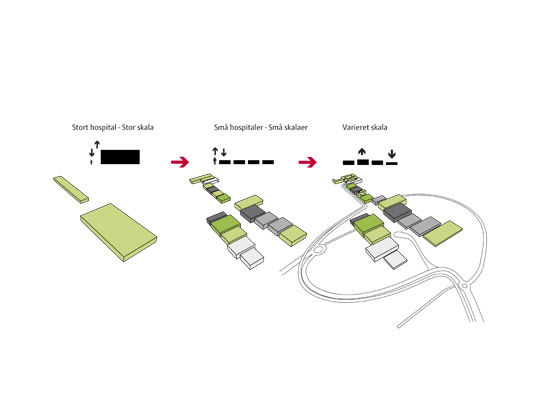 Stort hospital - Stor skala

Små hospitaler - Små skalaer

Varieret skala