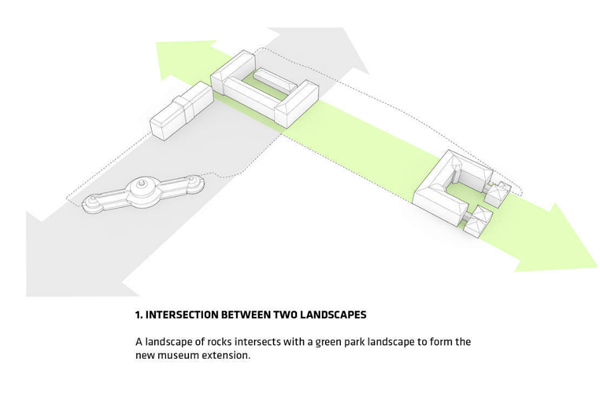 1. INTERSECTION BETWEEN TWO LANDSCAPES

A landscape of rocks intersects with a green park landscape to form the new museum extension.