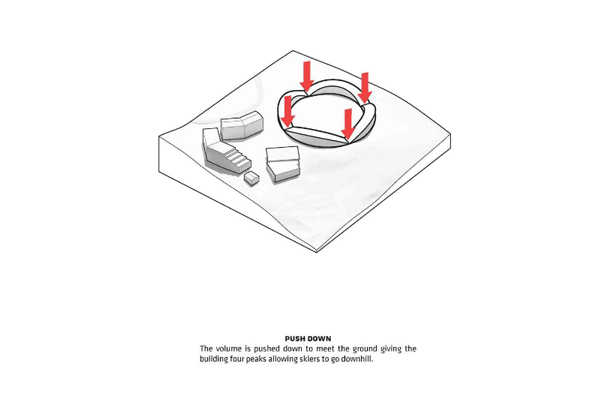 PUSH DOWN
The volume is pushed down to meet the ground giving the building four peaks allowing skiers to go downhill.