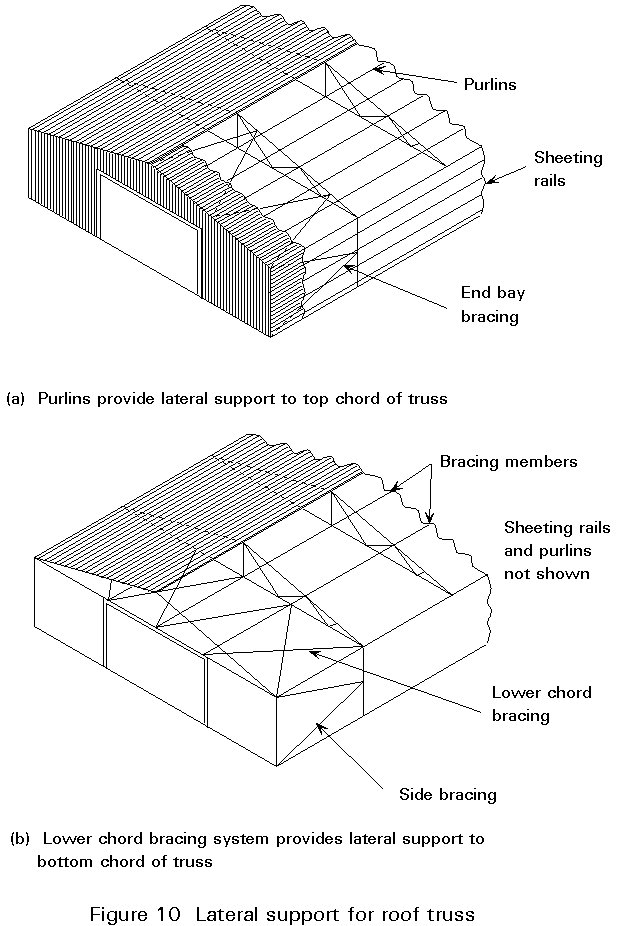 Purlins

Sheeting rails

End bay bracing

(a) Purlins provide lateral support to top chord of truss

Bracing members

Sheeting rails and purlins not shown

Lower chord bracing

Side bracing

(b) Lower chord bracing system provides lateral support to bottom chord of truss

Figure 10 Lateral support for roof truss