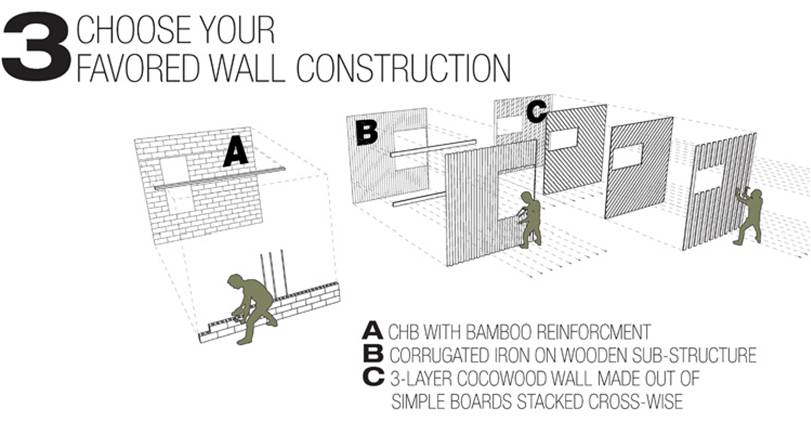 3 CHOOSE YOUR FAVORED WALL CONSTRUCTION

A

B

C

A CHB WITH BAMBOO REINFORCMENT
B CORRUGATED IRON ON WOODEN SUB-STRUCTURE
C 3-LAYER COCOWOOD WALL MADE OUT OF SIMPLE BOARDS STACKED CROSS-WISE