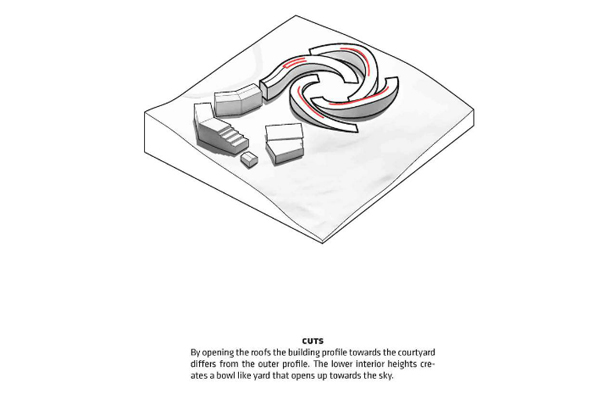 CUTS

By opening the roofs the building profile towards the courtyard differs from the outer profile. The lower interior heights creates a bowl like yard that opens up towards the sky.