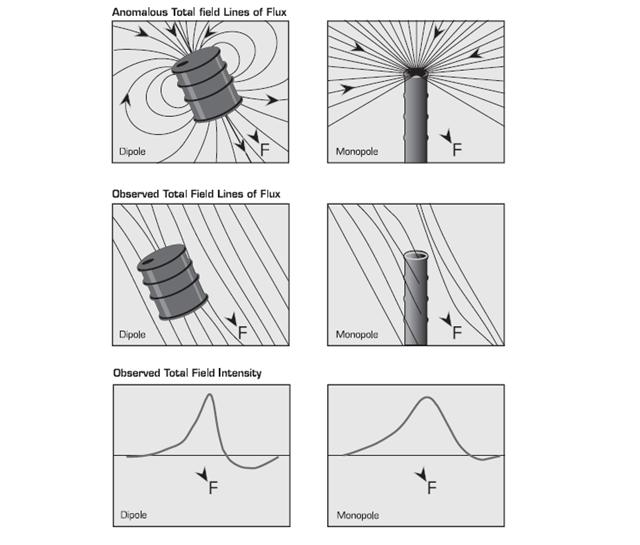 Anomalous Total field Lines of Flux

F

Dipole

F

Monopole

Observed Total Field Lines of Flux

F

Dipole

F

Monopole

Observed Total Field Intensity

F

Dipole

F

Monopole