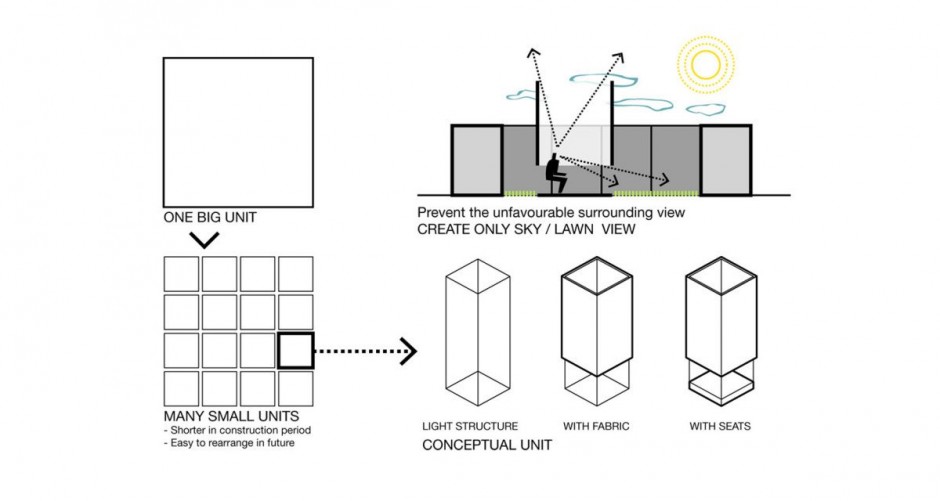 ONE BIG UNIT

MANY SMALL UNITS
- Shorter in construction period
- Easy to rearrange in future

Prevent the unfavourable surrounding view
CREATE ONLY SKY / LAWN VIEW

LIGHT STRUCTURE

WITH FABRIC

WITH SEATS

CONCEPTUAL UNIT