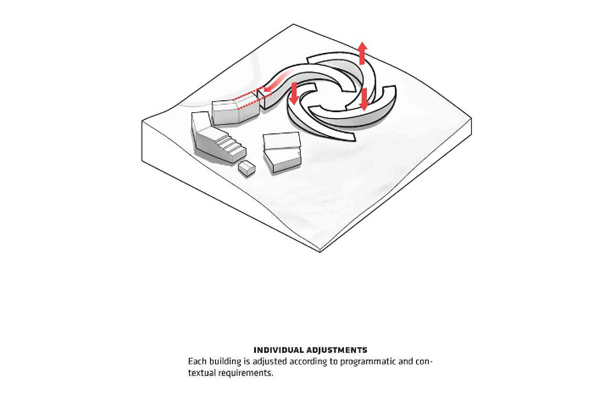 INDIVIDUAL ADJUSTMENTS
Each building is adjusted according to programmatic and contextual requirements.