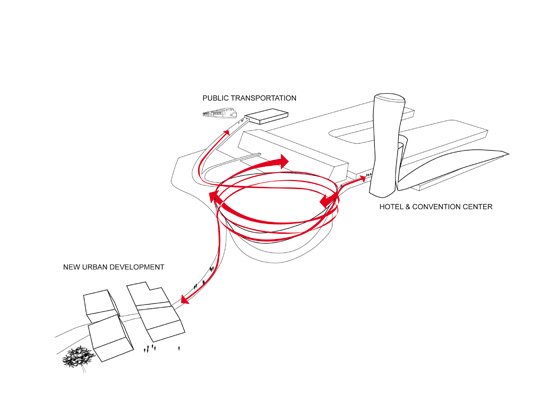 PUBLIC TRANSPORTATION

HOTEL & CONVENTION CENTER

NEW URBAN DEVELOPMENT