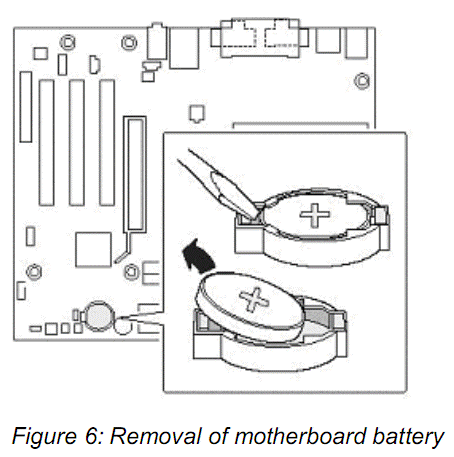 Figure 6: Removal of motherboard battery