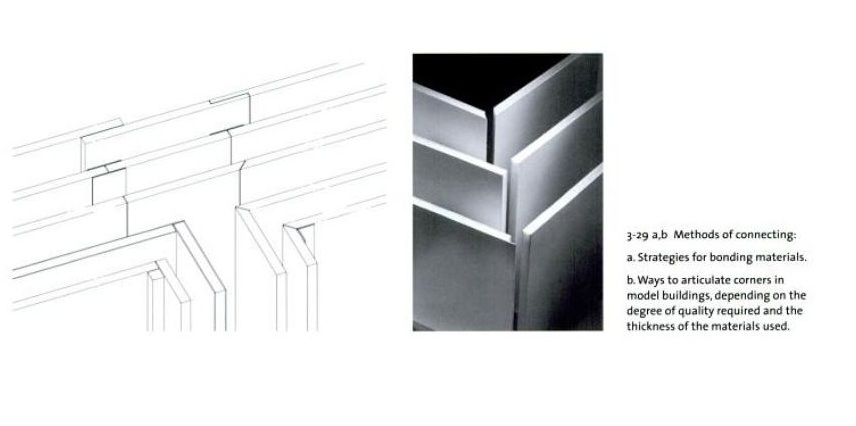 3-29 a,b Methods of connecting:

a. Strategies for bonding materials.

b. Ways to articulate corners in model buildings, depending on the degree of quality required and the thickness of the materials used.