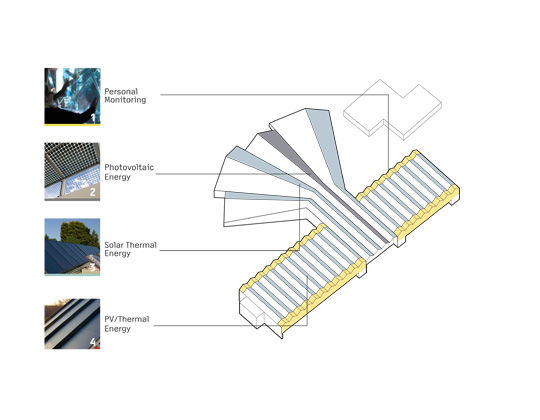 1
Personal Monitoring

2
Photovoltaic Energy

3
Solar Thermal Energy

4
PV/Thermal Energy